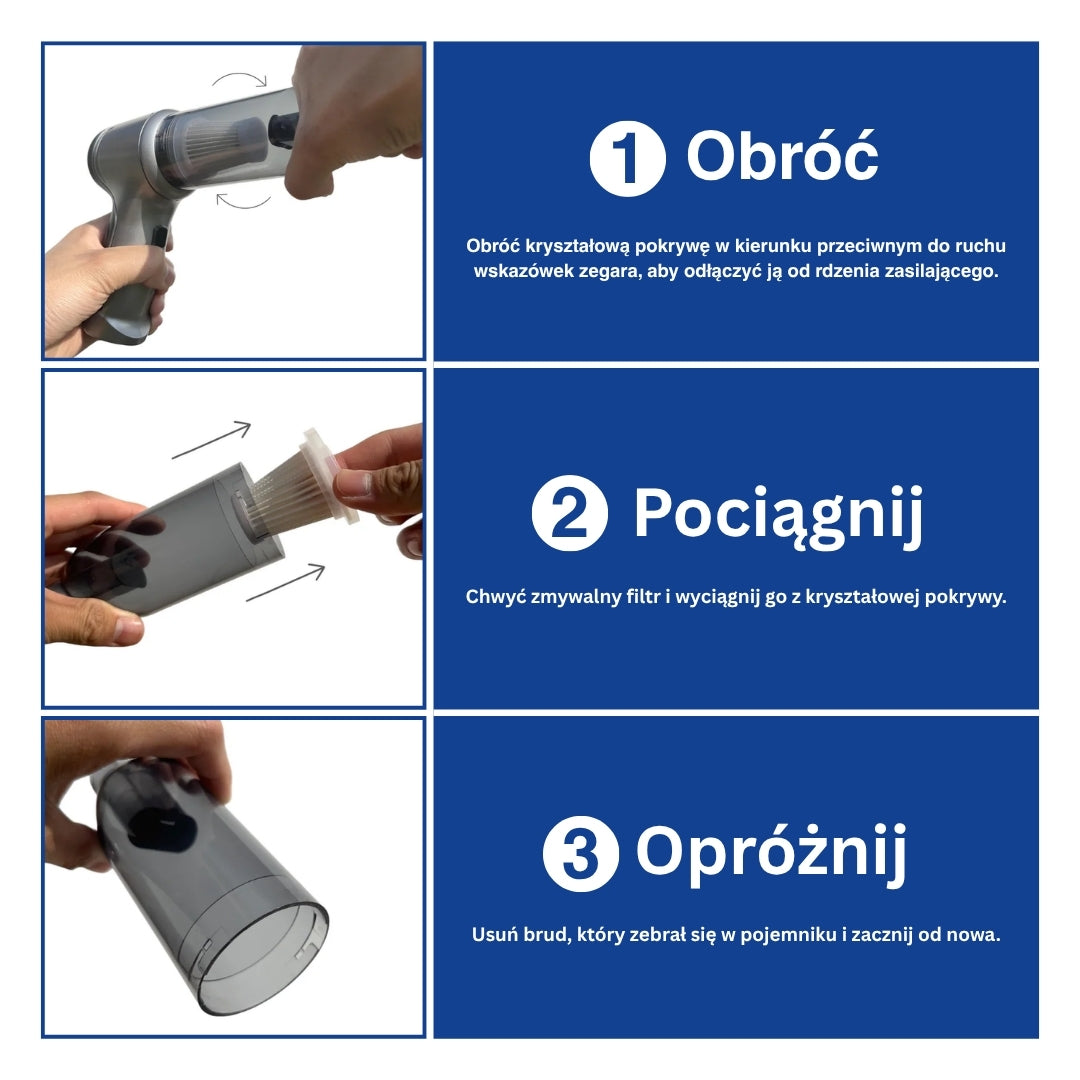 1 Obróć

Obróć kryształową pokrywę w kierunku przeciwnym do ruchu wskazówek zegara, aby odłączyć ją od rdzenia zasilającego.

2 Pociągnij

Chwyć zmywalny filtr i wyciągnij go z kryształowej pokrywy.

3 Opróżnij

Usuń brud, który zebrał się w pojemniku i zacznij od nowa.