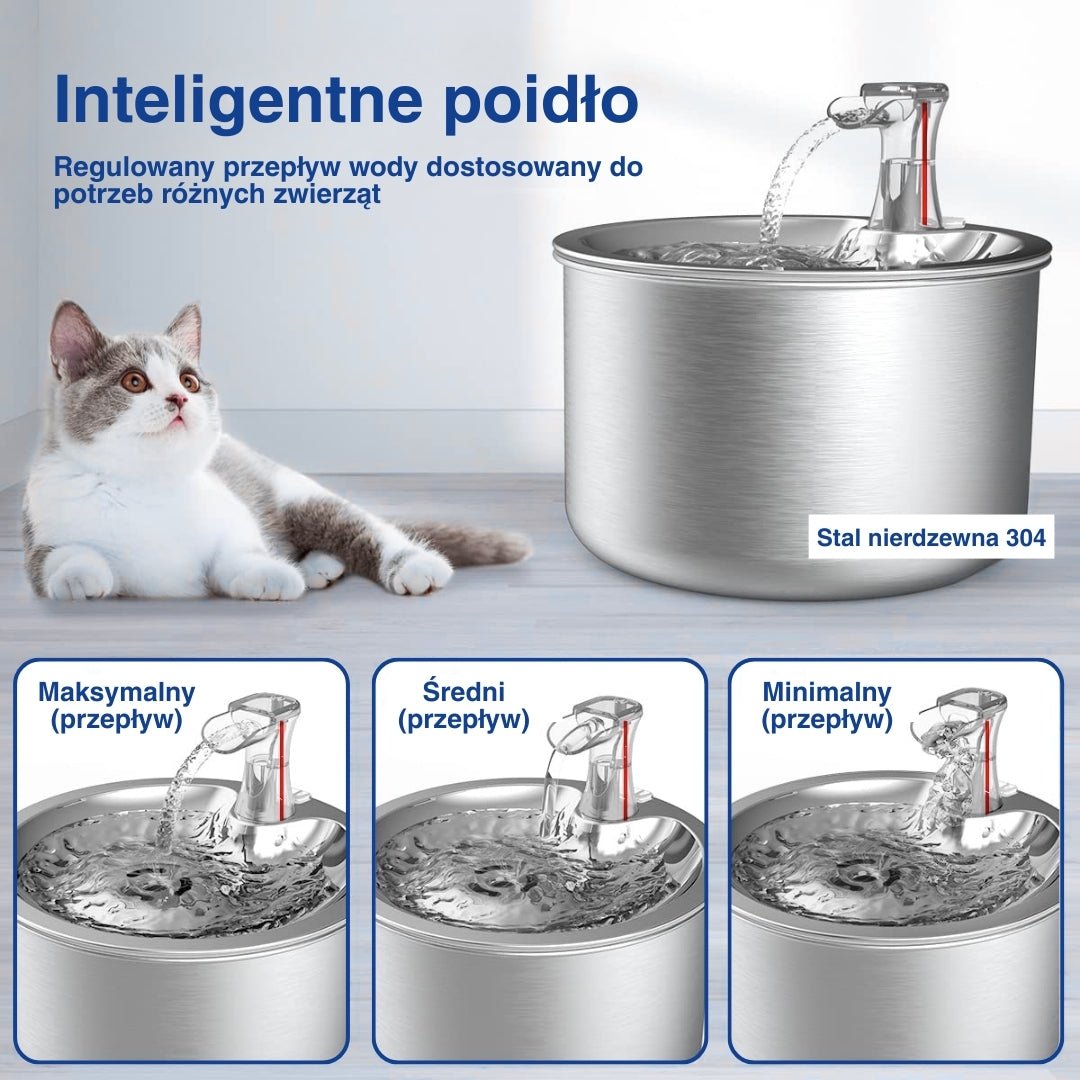 Inteligentne poidło

Regulowany przepływ wody dostosowany do potrzeb różnych zwierząt

Stal nierdzewna 304

Maksymalny (przepływ)

Średni (przepływ)

Minimalny (przepływ)