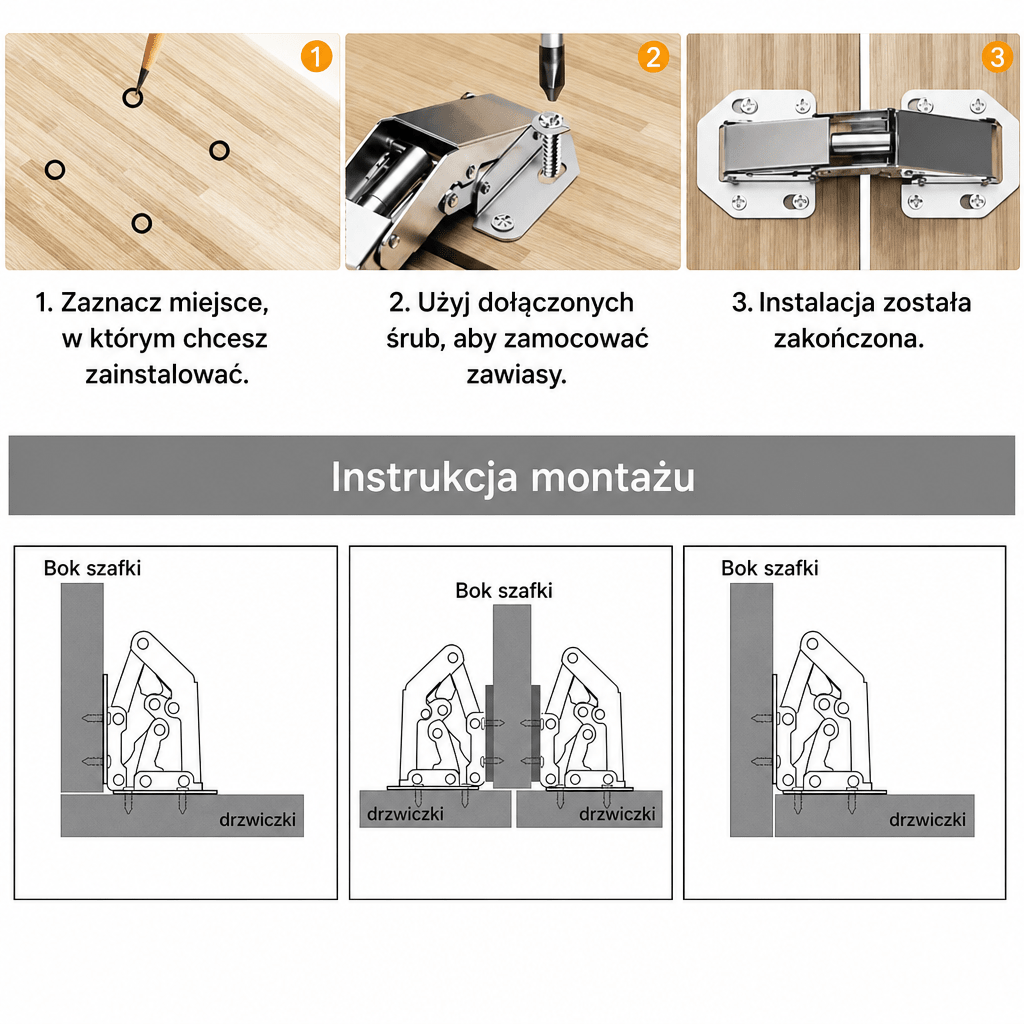 1

2

3

1. Zaznacz miejsce, w którym chcesz zainstalować.

2. Użyj dołączonych śrub, aby zamocować zawiasy.

3. Instalacja została zakończona.

Instrukcja montażu

Bok szafki

drzwiczki

Bok szafki

drzwiczki

drzwiczki

Bok szafki

drzwiczki