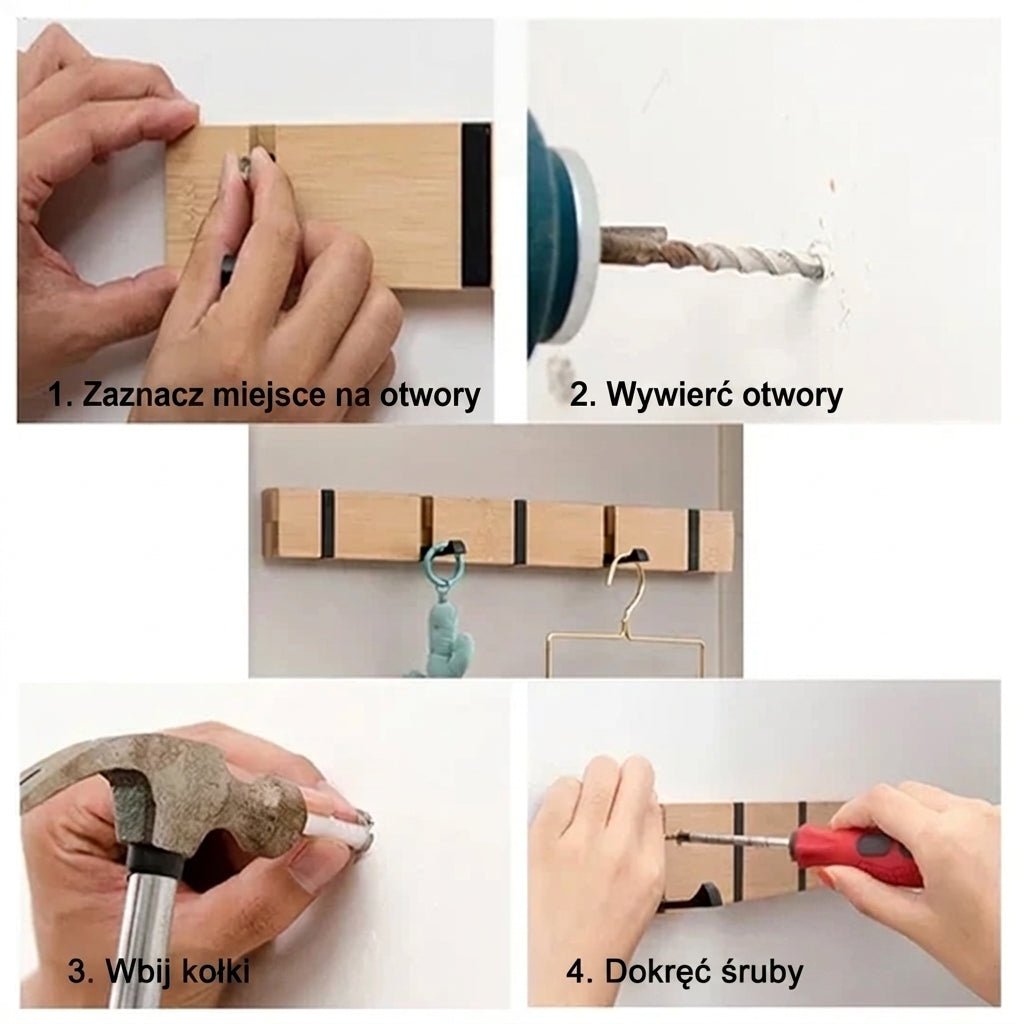 1. Zaznacz miejsce na otwory

2. Wywierć otwory

3. Wbij kołki

4. Dokręć śruby