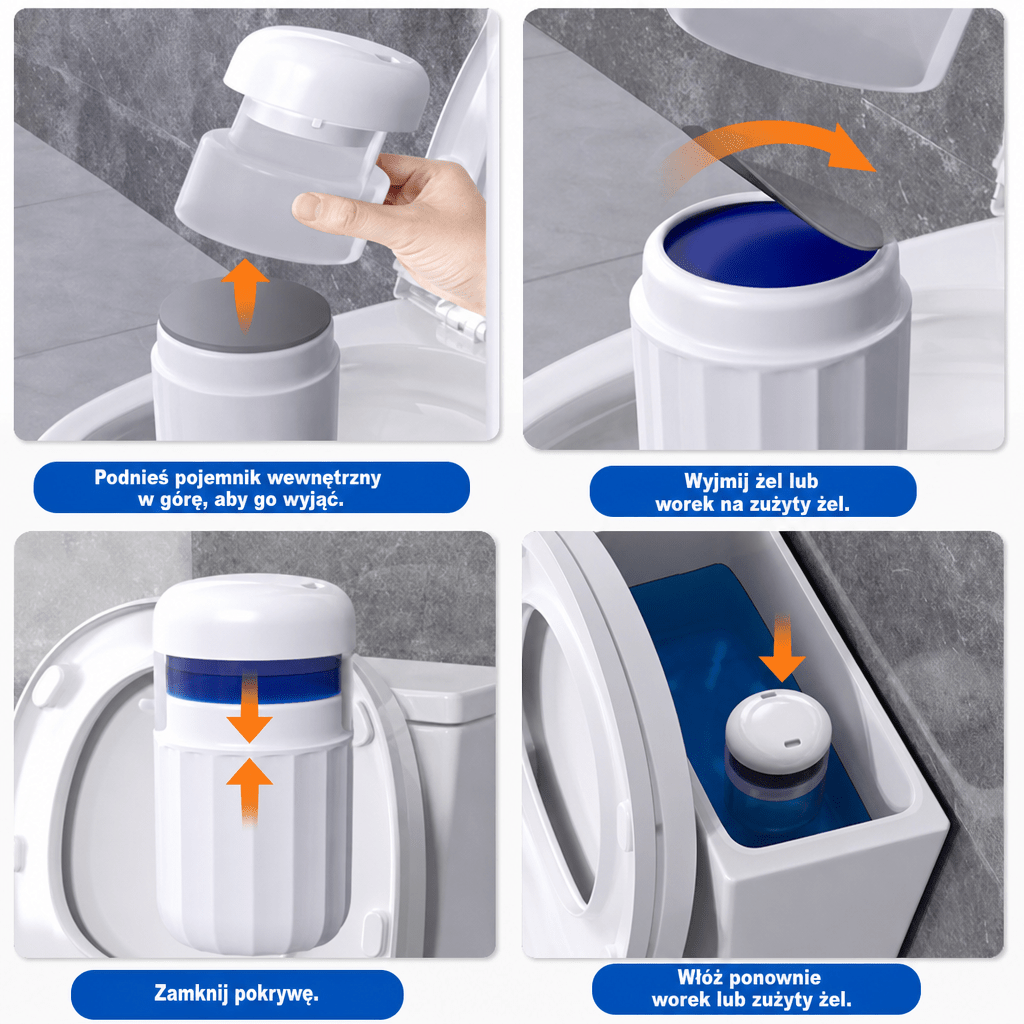 Podnieś pojemnik wewnętrzny w górę, aby go wyjąć.

Wyjmij żel lub worek na zużyty żel.

Zamknij pokrywę.

Włóż ponownie worek lub zużyty żel.