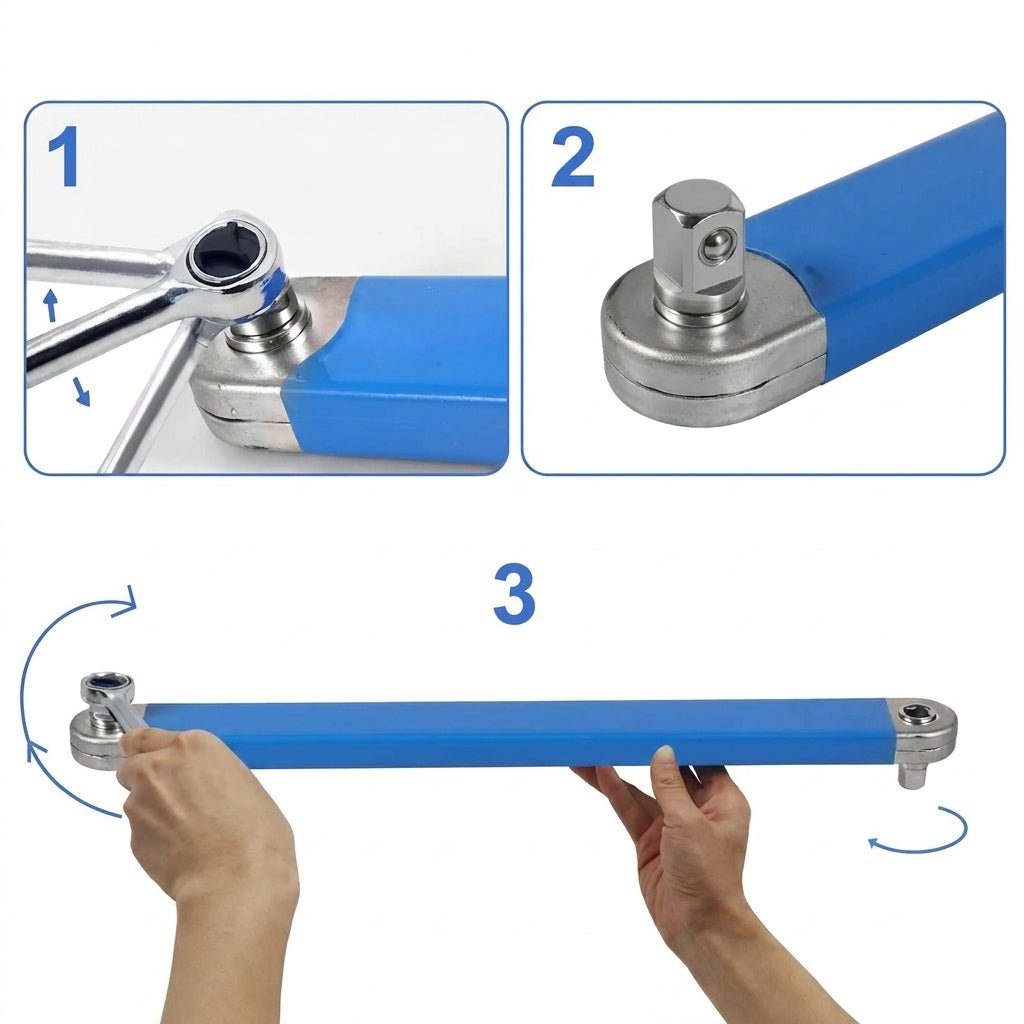 1

2

3