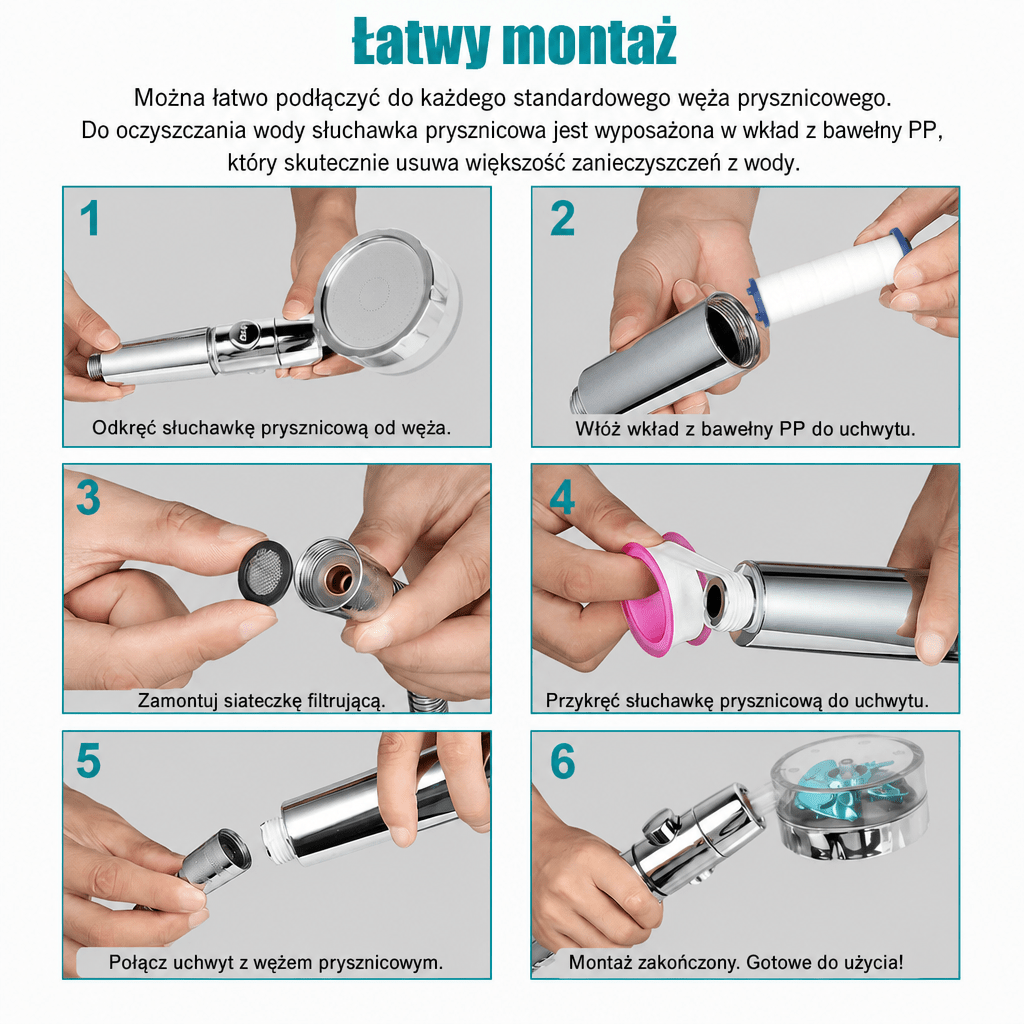 Łatwy montaż

Można łatwo podłączyć do każdego standardowego węża prysznicowego. Do oczyszczania wody słuchawka prysznicowa jest wyposażona w wkład z bawełny PP, który skutecznie usuwa większość zanieczyszczeń z wody.

1
Odkręć słuchawkę prysznicową od węża.

2
Włóż wkład z bawełny PP do uchwytu.

3
Zamontuj siateczkę filtrującą.

4
Przykręć słuchawkę prysznicową do uchwytu.

5
Połącz uchwyt z wężem prysznicowym.

6
Montaż zakończony. Gotowe do użycia!