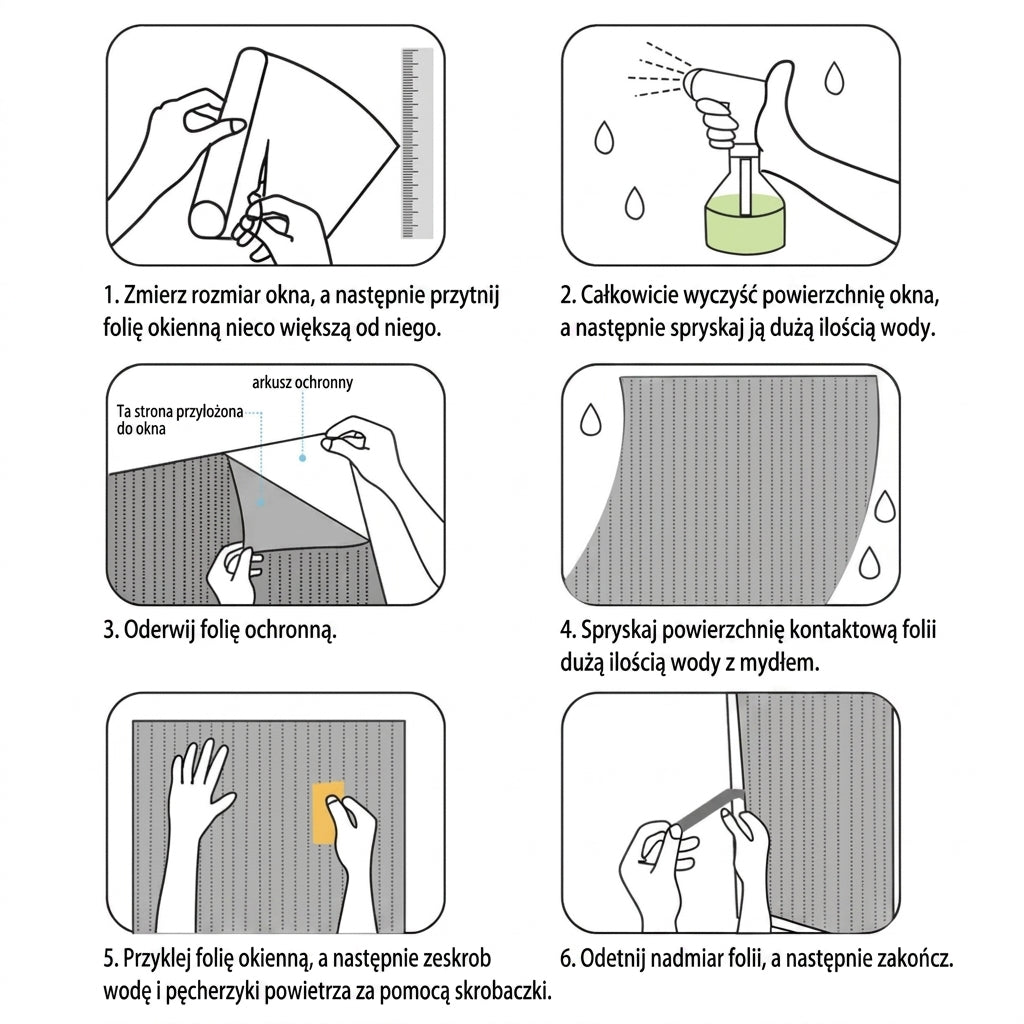 1. Zmierz rozmiar okna, a następnie przytnij folię okienną nieco większą od niego.

2. Całkowicie wyczyść powierzchnię okna, a następnie spryskaj ją dużą ilością wody.

arkusz ochronny

Ta strona przyłożona do okna

3. Oderwij folię ochronną.

4. Spryskaj powierzchnię kontaktową folii dużą ilością wody z mydłem.

5. Przyklej folię okienną, a następnie zeskrob wodę i pęcherzyki powietrza za pomocą skrobaczki.

6. Odetnij nadmiar folii, a następnie zakończ.