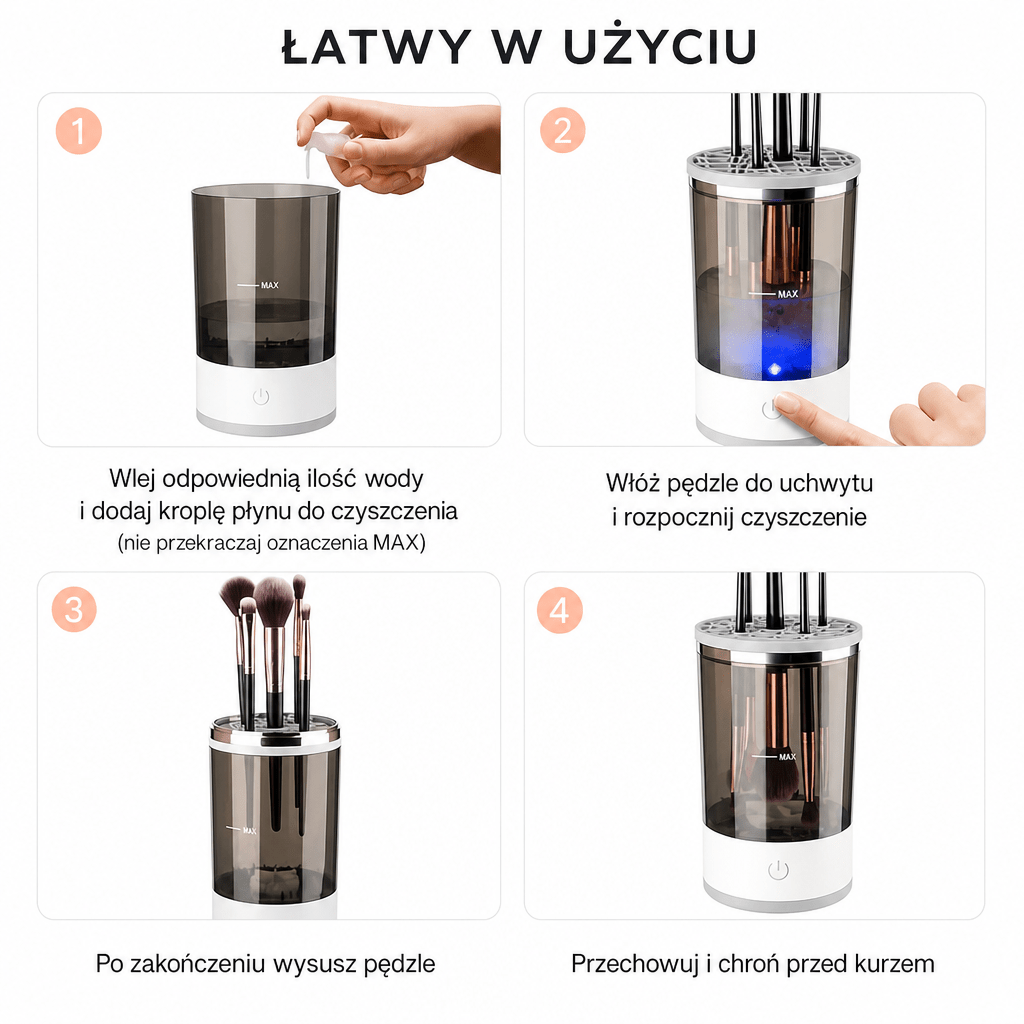 ŁATWY W UŻYCIU

1

MAX

Wlej odpowiednią ilość wody i dodaj kroplę płynu do czyszczenia (nie przekraczaj oznaczenia MAX)

2

MAX

Włóż pędzle do uchwytu i rozpocznij czyszczenie

3

MAX

Po zakończeniu wysusz pędzle

4

MAX

Przechowuj i chroń przed kurzem