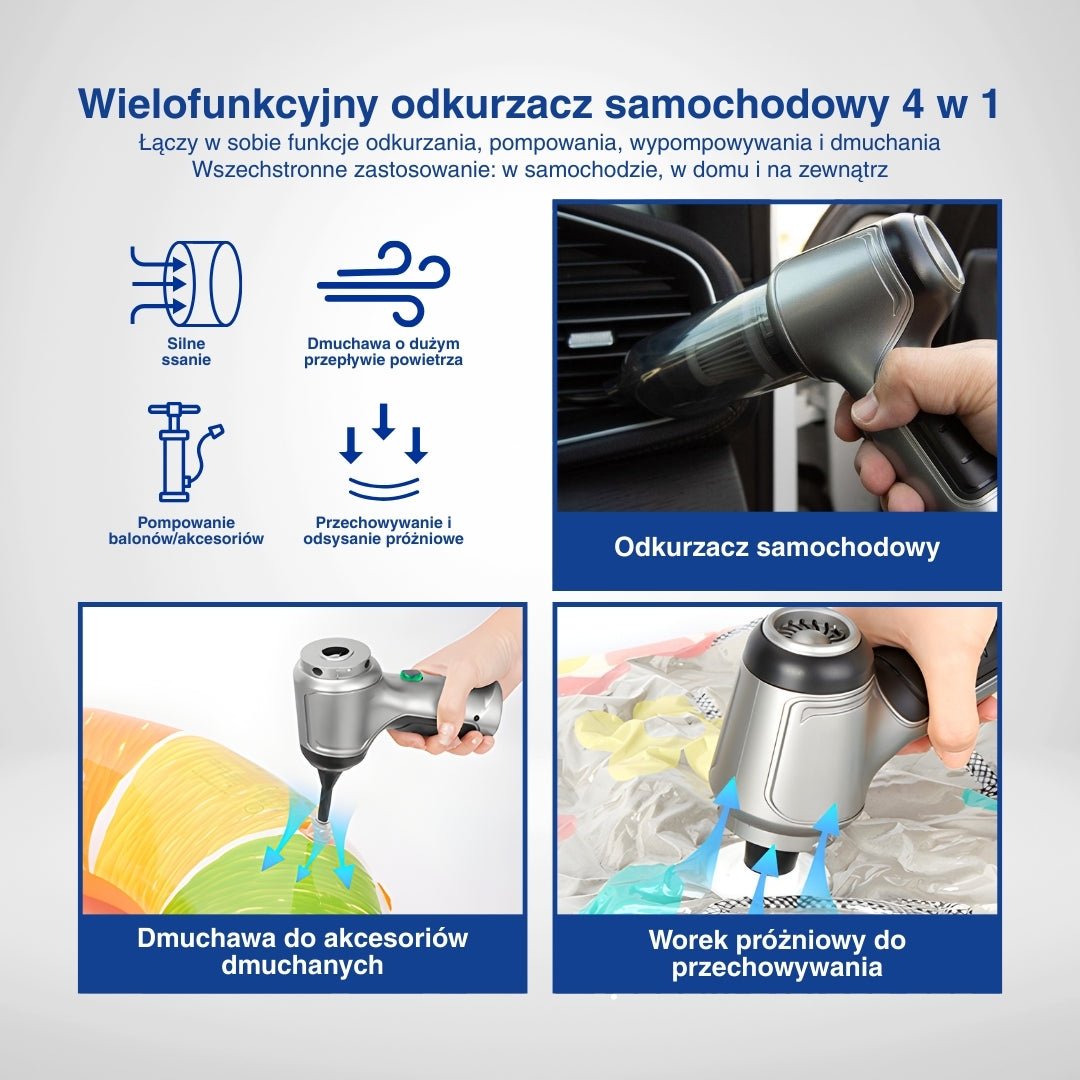 Wielofunkcyjny odkurzacz samochodowy 4 w 1
Łączy w sobie funkcje odkurzania, pompowania, wypompowywania i dmuchania
Wszechstronne zastosowanie: w samochodzie, w domu i na zewnątrz

Silne ssanie

Dmuchawa o dużym przepływie powietrza

Pompowanie balonów/akcesoriów

Przechowywanie i odsysanie próżniowe

Odkurzacz samochodowy

Dmuchawa do akcesoriów dmuchanych

Worek próżniowy do przechowywania