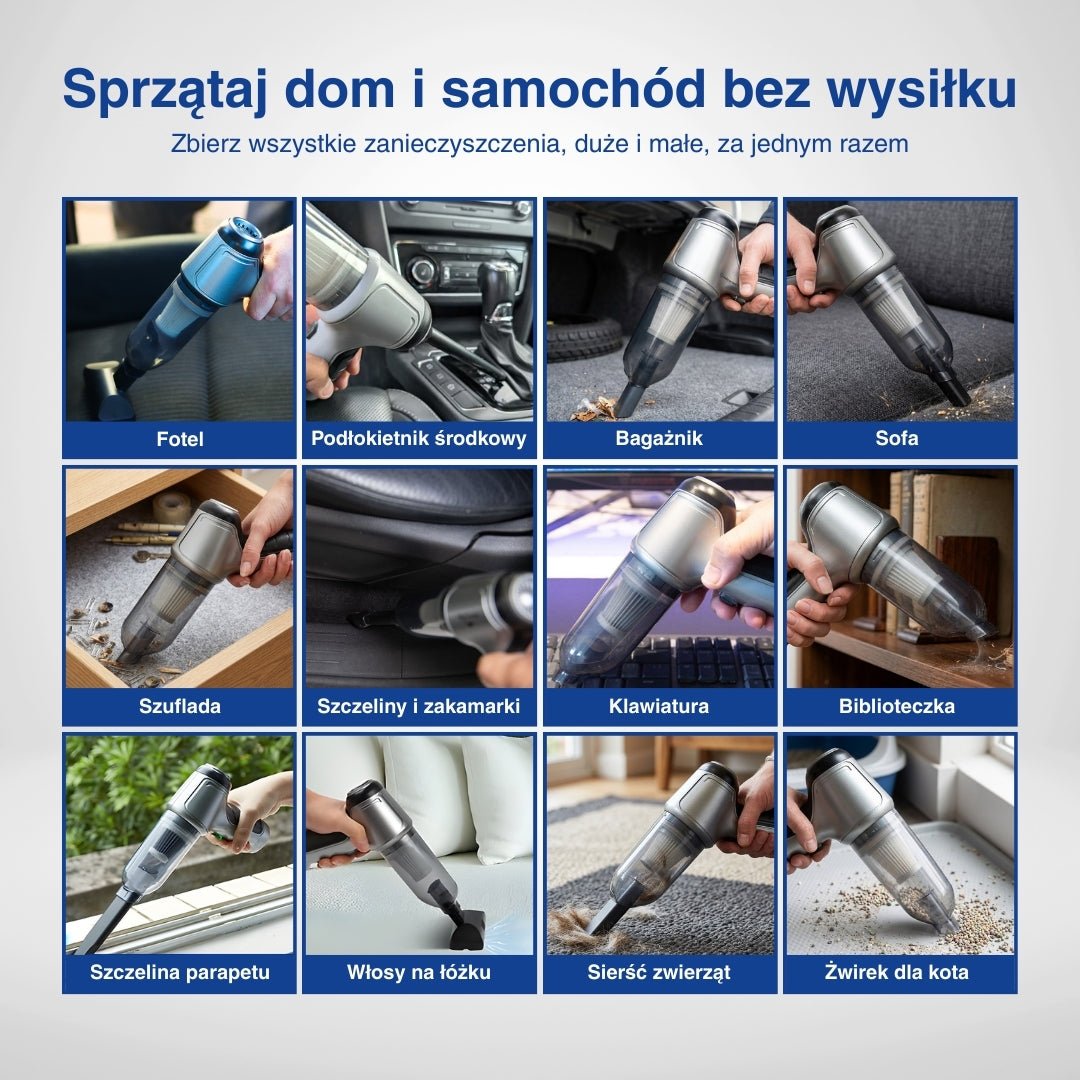 Sprzątaj dom i samochód bez wysiłku

Zbierz wszystkie zanieczyszczenia, duże i małe, za jednym razem

Fotel

Podłokietnik środkowy

Bagażnik

Sofa

Szuflada

Szczeliny i zakamarki

Klawiatura

Biblioteczka

Szczelina parapetu

Włosy na łóżku

Sierść zwierząt

Żwirek dla kota